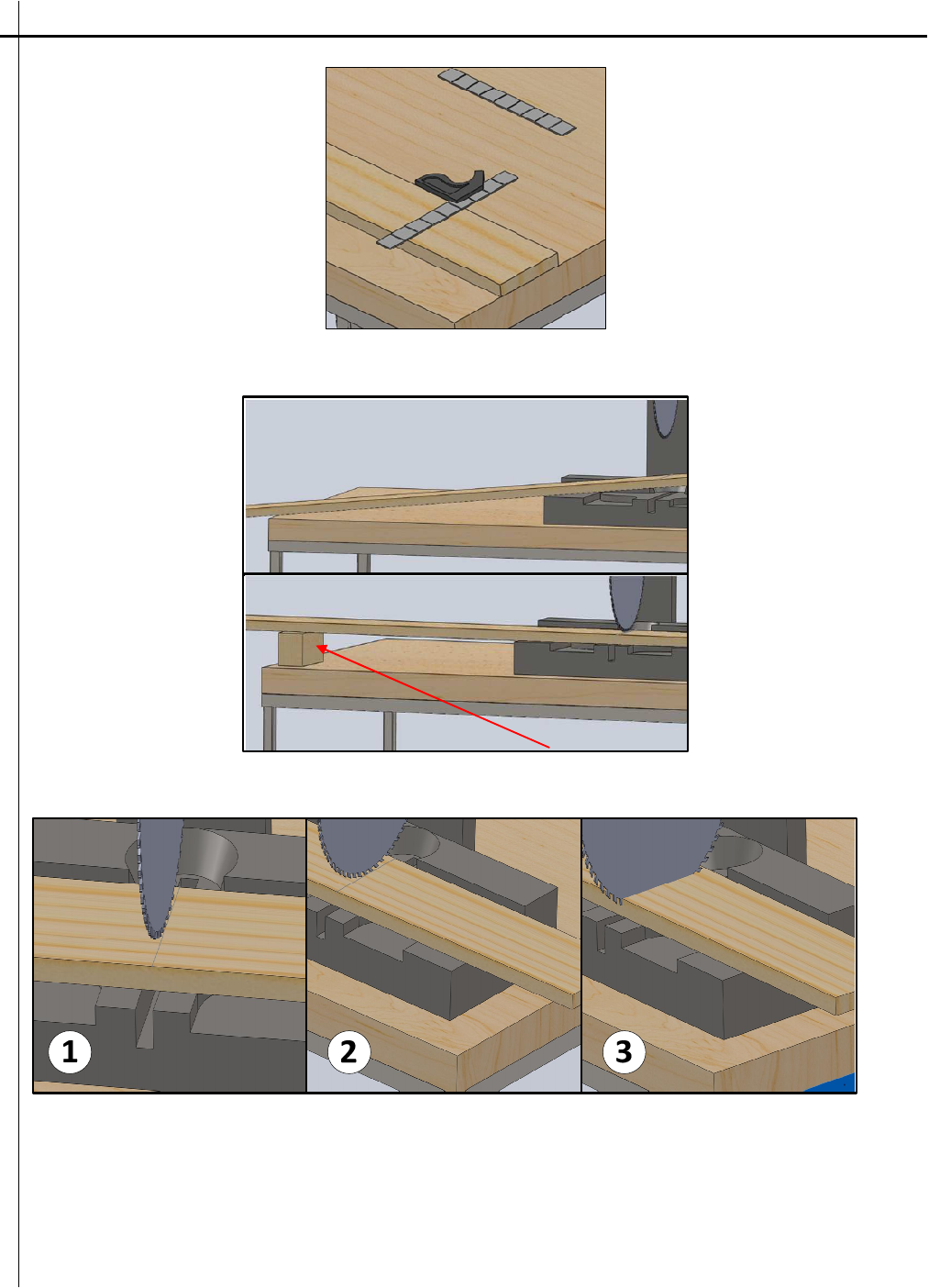 1

2

3