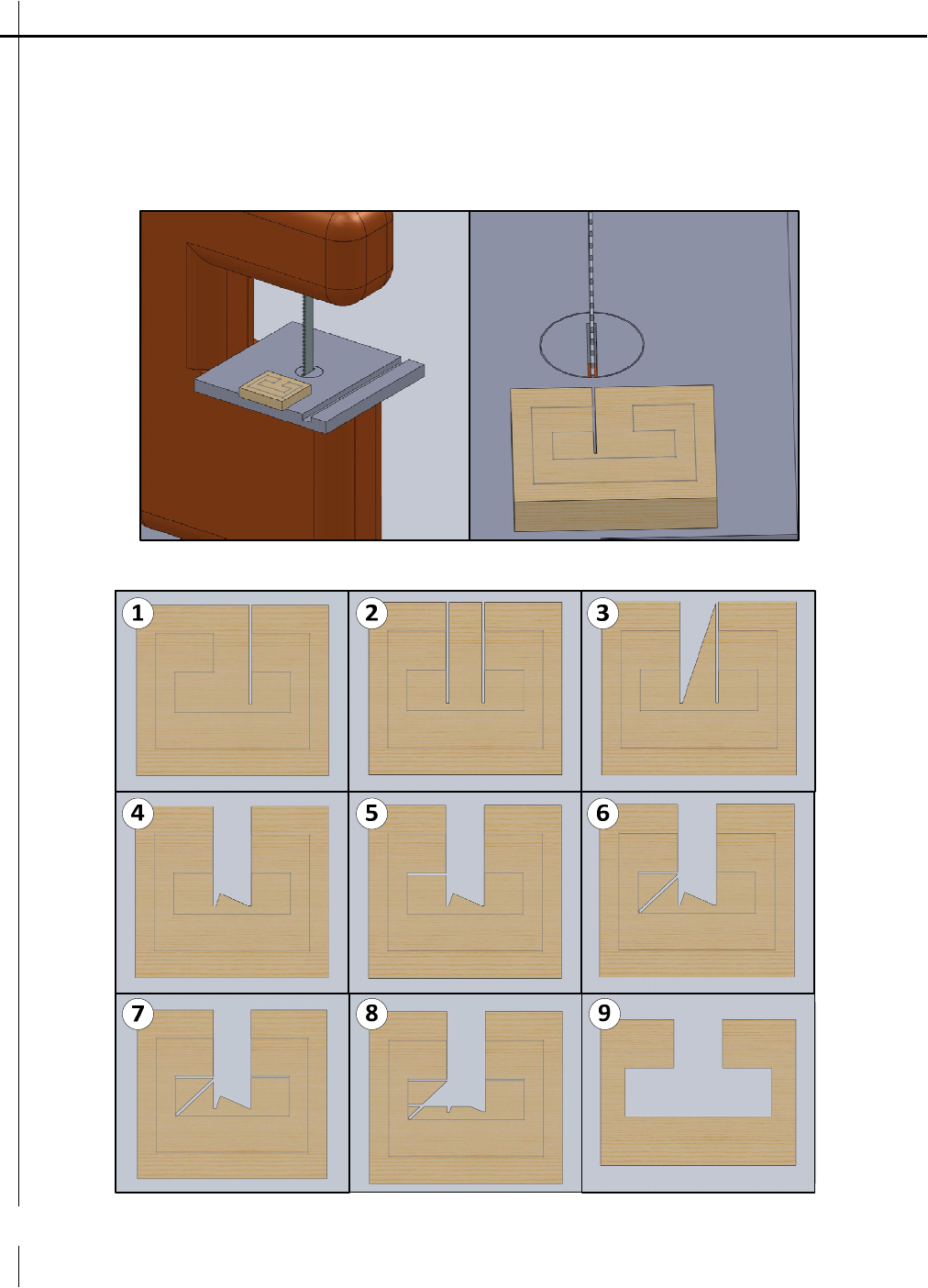 1

2

3

4

5

6

7

8

9