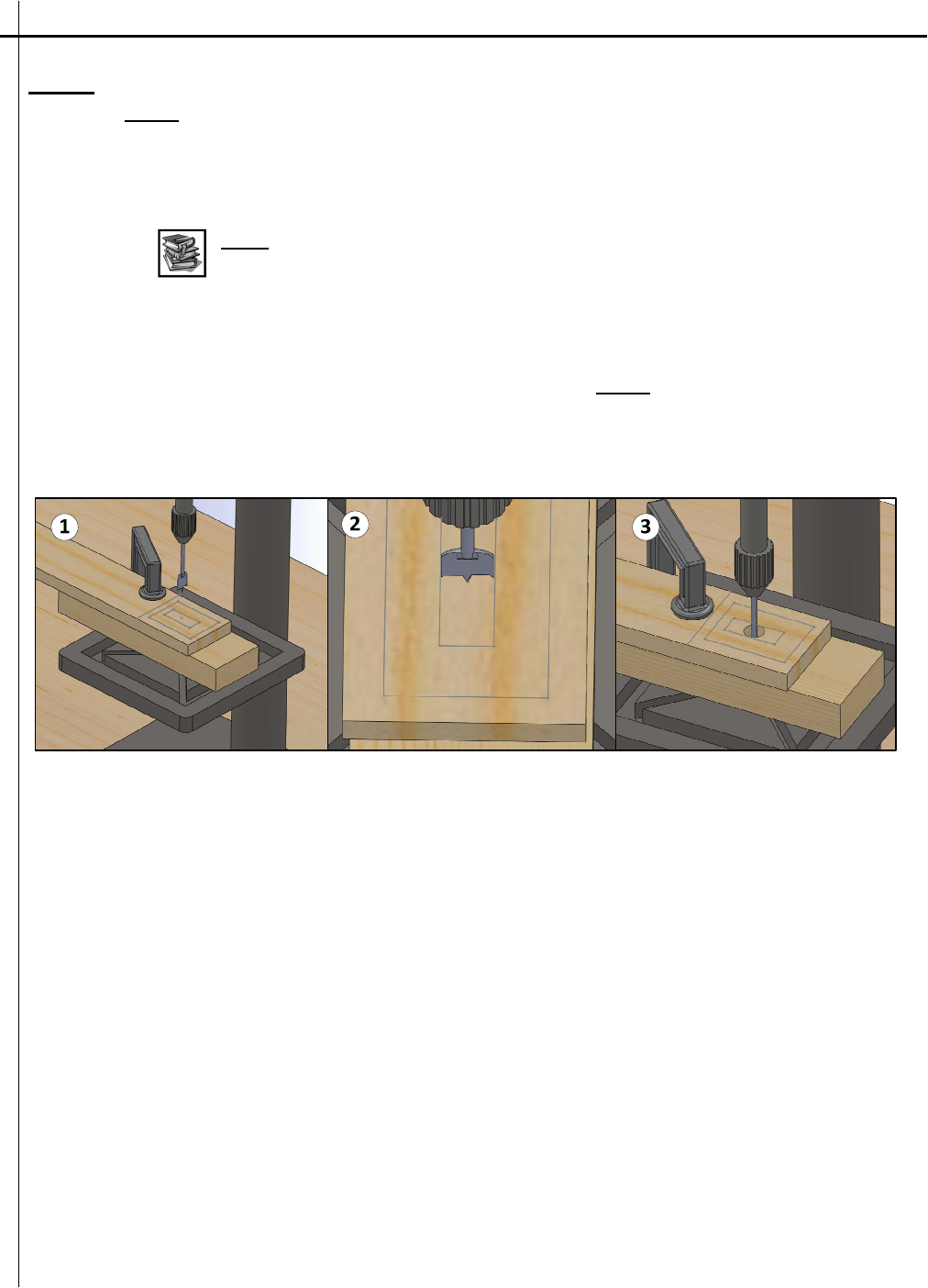 1

2

3